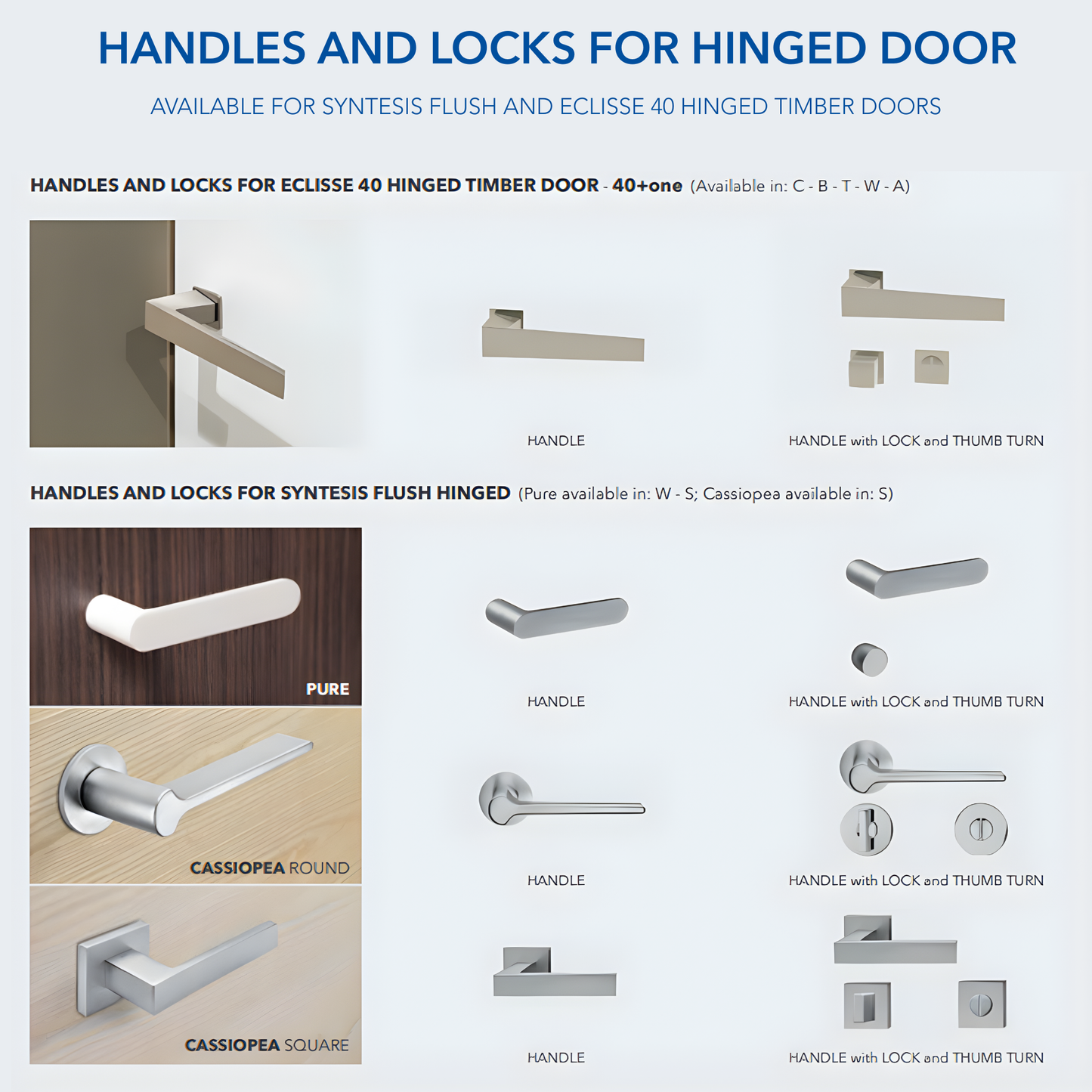 HANDLES AND LOCKS FOR HINGED DOOR

AVAILABLE FOR SYNTESIS FLUSH AND ECLISSE 40 HINGED TIMBER DOORS

HANDLES AND LOCKS FOR ECLISSE 40 HINGED TIMBER DOOR - 40+one (Available in: C - B - T - W - A)

HANDLE

HANDLE with LOCK and THUMB TURN

HANDLES AND LOCKS FOR SYNTESIS FLUSH HINGED (Pure available in: W - S; Cassiopea available in: S)

PURE

HANDLE

HANDLE with LOCK and THUMB TURN

CASSIOPEA ROUND

HANDLE

HANDLE with LOCK and THUMB TURN

CASSIOPEA SQUARE

HANDLE

HANDLE with LOCK and THUMB TURN