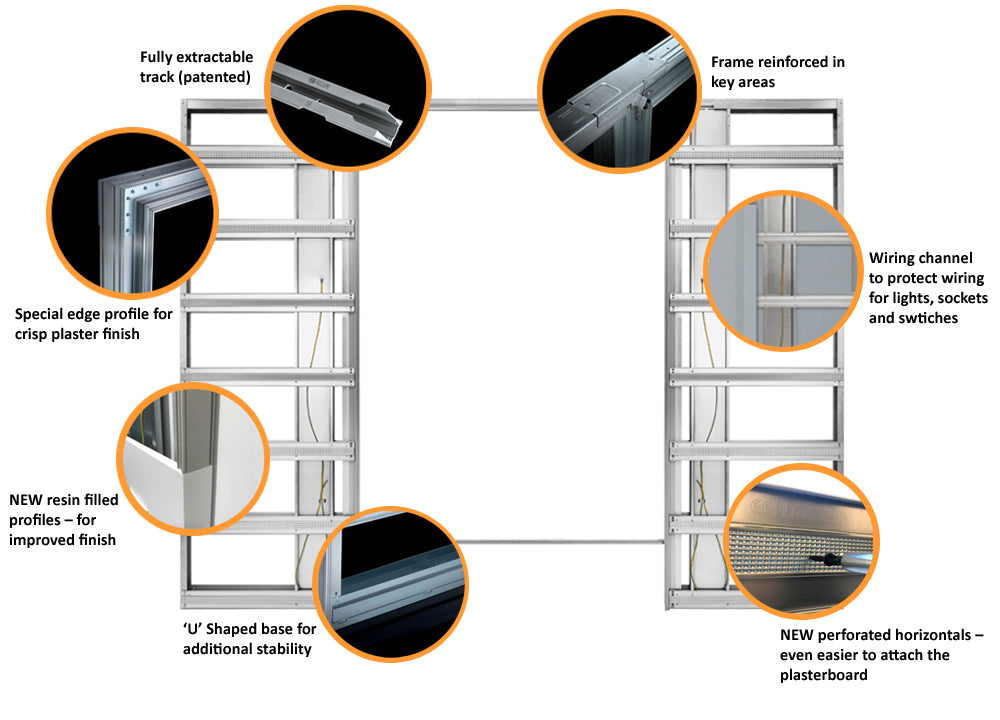 Fully extractable track (patented)

Frame reinforced in key areas

Special edge profile for crisp plaster finish

Wiring channel to protect wiring for lights, sockets and swtiches

NEW resin filled profiles – for improved finish

'U' Shaped base for additional stability

NEW perforated horizontals – even easier to attach the plasterboard