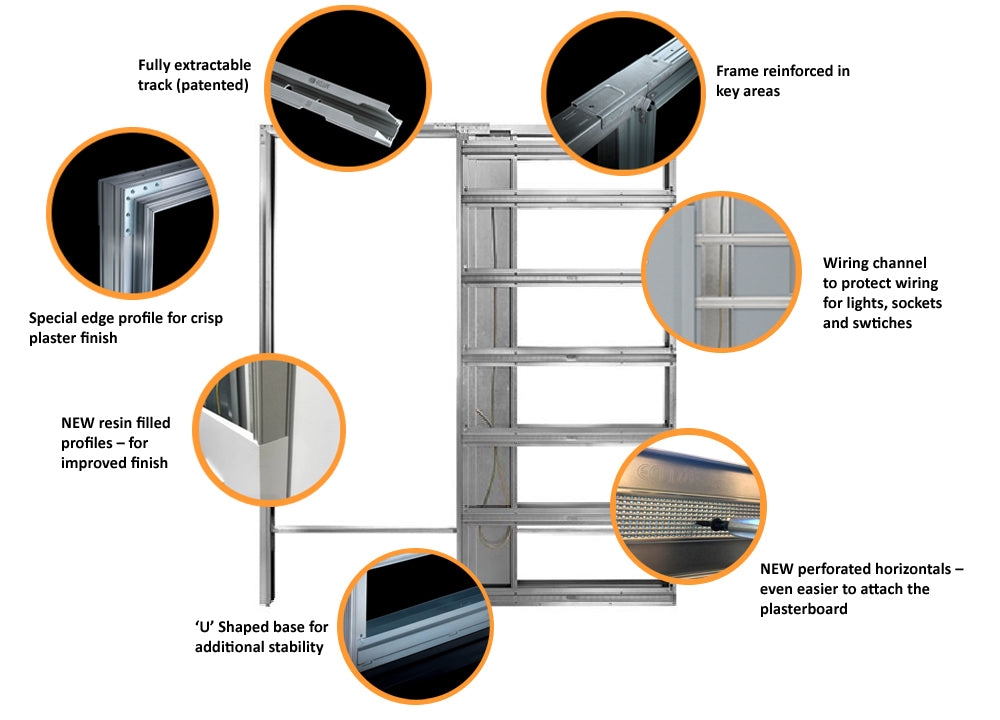 Fully extractable track (patented)

Frame reinforced in key areas

Special edge profile for crisp plaster finish

Wiring channel to protect wiring for lights, sockets and swtiches

NEW resin filled profiles – for improved finish

NEW perforated horizontals – even easier to attach the plasterboard

'U' Shaped base for additional stability