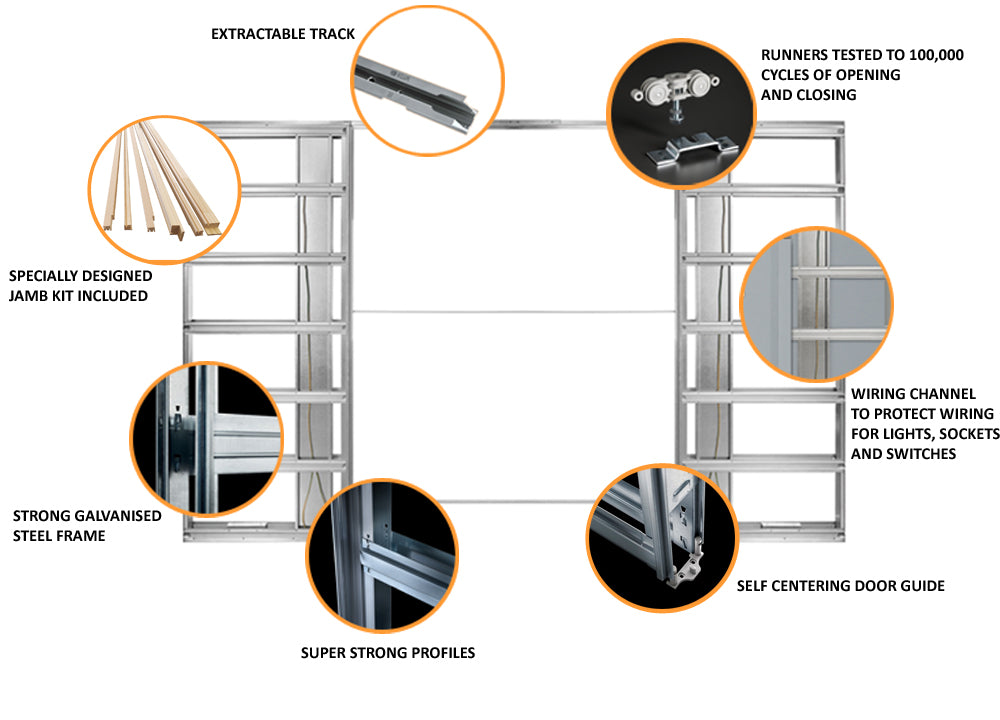 EXTRACTABLE TRACK

RUNNERS TESTED TO 100,000 CYCLES OF OPENING AND CLOSING

SPECIALLY DESIGNED JAMB KIT INCLUDED

WIRING CHANNEL TO PROTECT WIRING FOR LIGHTS, SOCKETS AND SWITCHES

STRONG GALVANISED STEEL FRAME

SELF CENTERING DOOR GUIDE

SUPER STRONG PROFILES